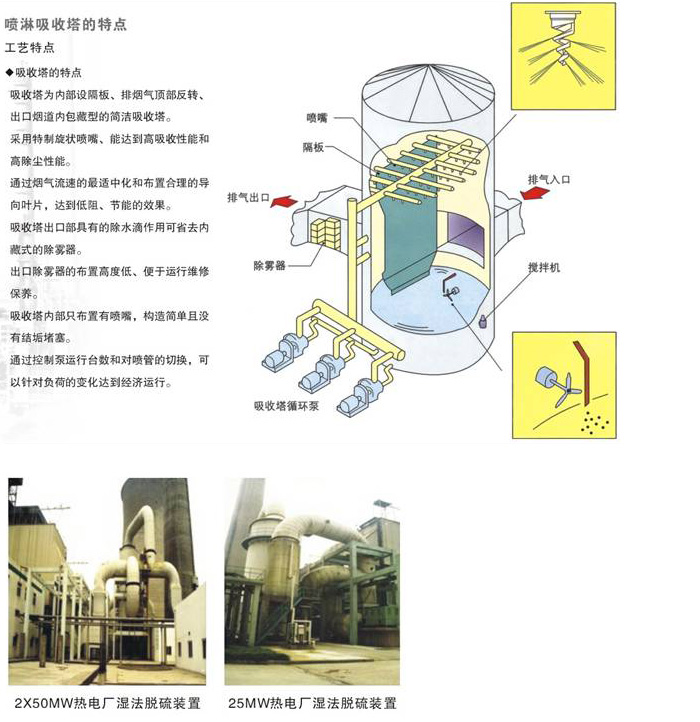 喷淋吸收塔的特点

工艺特点

◆吸收塔的特点

吸收塔为内部设隔板、排烟气顶部反转、出口烟道内包藏型的简洁吸收塔。

采用特制旋状喷嘴、能达到高吸收性能和高除尘性能。

通过烟气流速的最适中化和布置合理的导向叶片，达到低阻、节能的效果。

吸收塔出口部具有的除水滴作用可省去内藏式的除雾器。

出口除雾器的布置高度低、便于运行维修保养。

吸收塔内部只布置有喷嘴，构造简单且没有结垢堵塞。

通过控制泵运行台数和对喷管的切换，可以针对负荷的变化达到经济运行。

喷嘴

隔板

排气出口

排气入口

除雾器

搅拌机

吸收塔循环泵

2X50MW热电厂湿法脱硫装置

25MW热电厂湿法脱硫装置